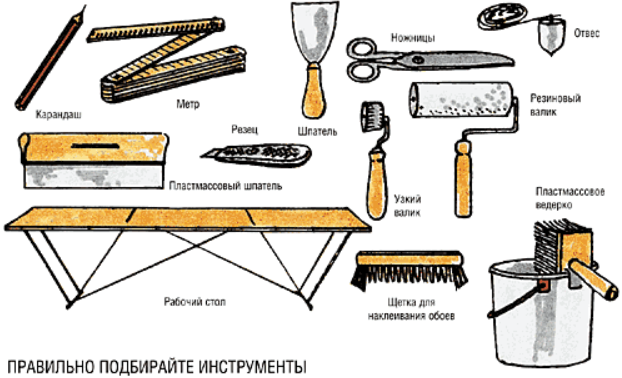 Карандаш

Метр

Шпатель

Ножницы

Отвес

Резиновый валик

Резец

Пластмассовый шпатель

Узкий валик

Пластмассовое ведерко

Рабочий стол

Щетка для наклеивания обоев

ПРАВИЛЬНО ПОДБИРАЙТЕ ИНСТРУМЕНТЫ